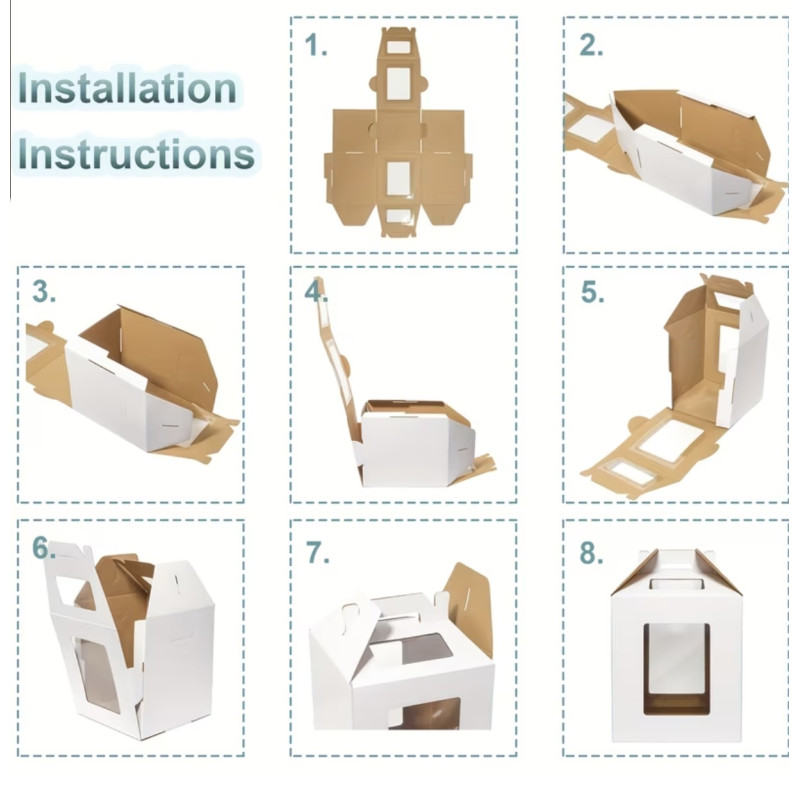 Installation Instructions

1.

2.

3.

4.

5.

6.

7.

8.